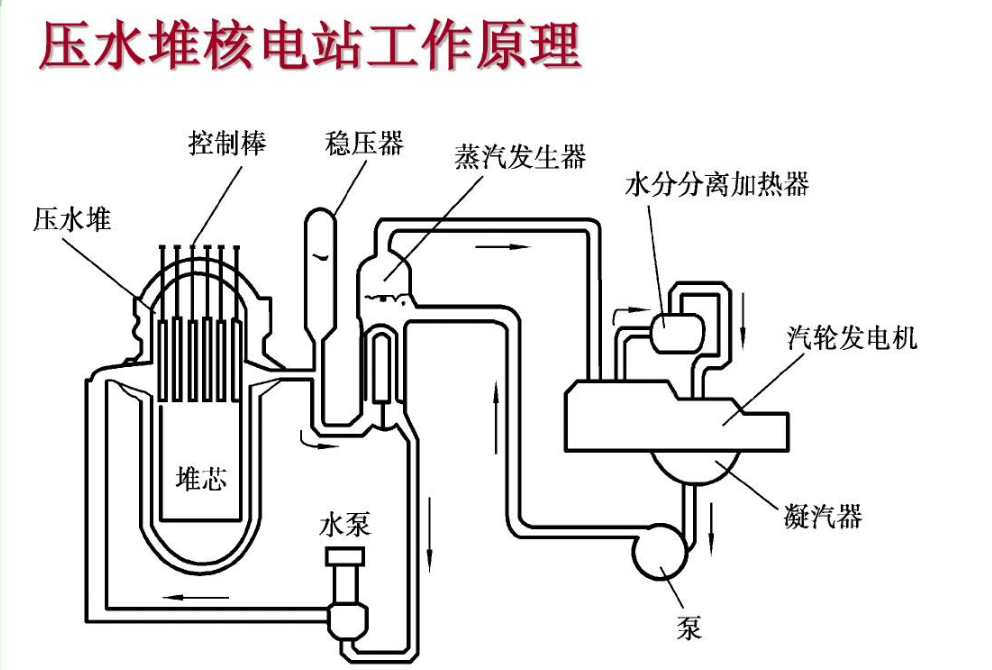 压水堆核电站工作原理

控制棒
稳压器
蒸汽发生器
水分分离加热器
压水堆
汽轮发电机
堆芯
水泵
凝汽器
泵